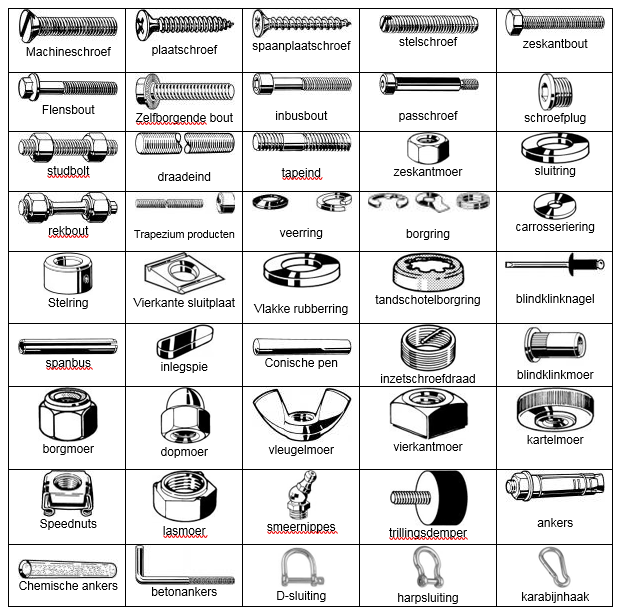 | Machineschroef | plaatschroef | spaanplaatschroef | stelschroef | zeskantbout |
|---|---|---|---|---|
| Flensbout | Zelfborgende bout | inbusbout | passchroef | schroefplug |
| studbolt | draadeind | tapeind | zeskantmoer | sluitring |
| rekbout | Trapezium producten | veerring | borgring | carrosseriering |
| Stelring | Vierkante sluitplaat | Vlakke rubberring | tandschotelborgring | blindklinknagel |
| spanbus | inlegspie | Conische pen | inzetschroefdraad | blindklinkmoer |
| borgmoer | dopmoer | vleugelmoer | vierkantmoer | kartelmoer |
| Speednuts | lasmoer | smeernippes | trillingsdemper | ankers |
| Chemische ankers | betonankers | D-sluiting | harpsluiting | karabijnhaak |